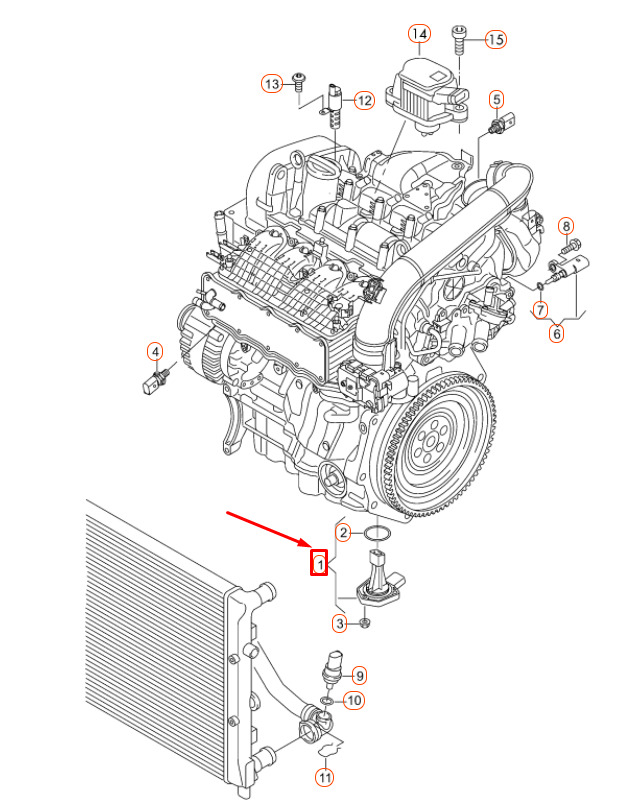 14
15
13
12
5
8
7
6
4
2
1
3
9
10
11