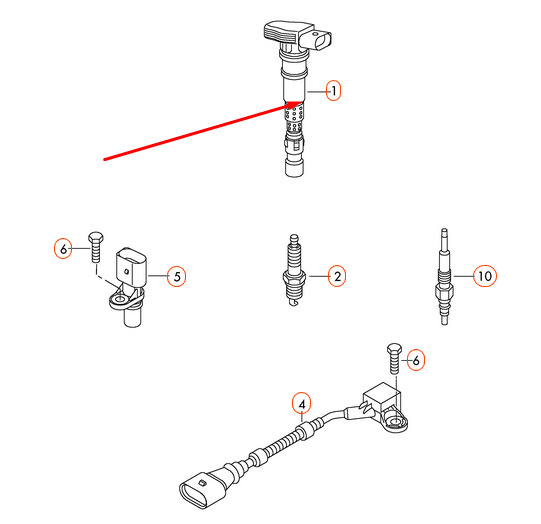 1

6

5

2

10

6

4