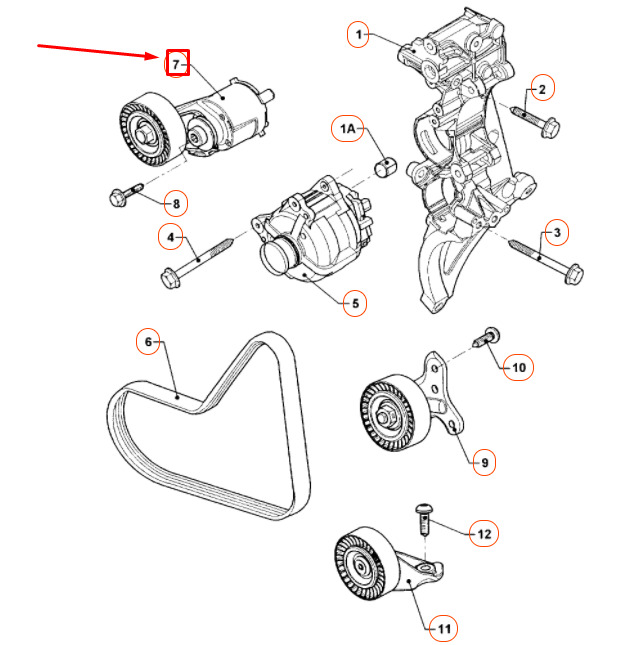 7
1
2
1A
8
4
3
5
6
10
9
12
11