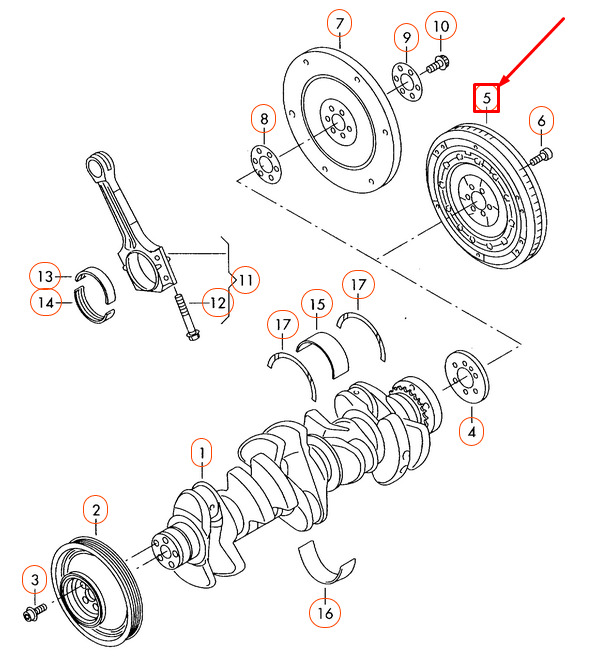 7
9
10
5
6
8
13
14
11
12
17
15
17
4
1
2
3
16