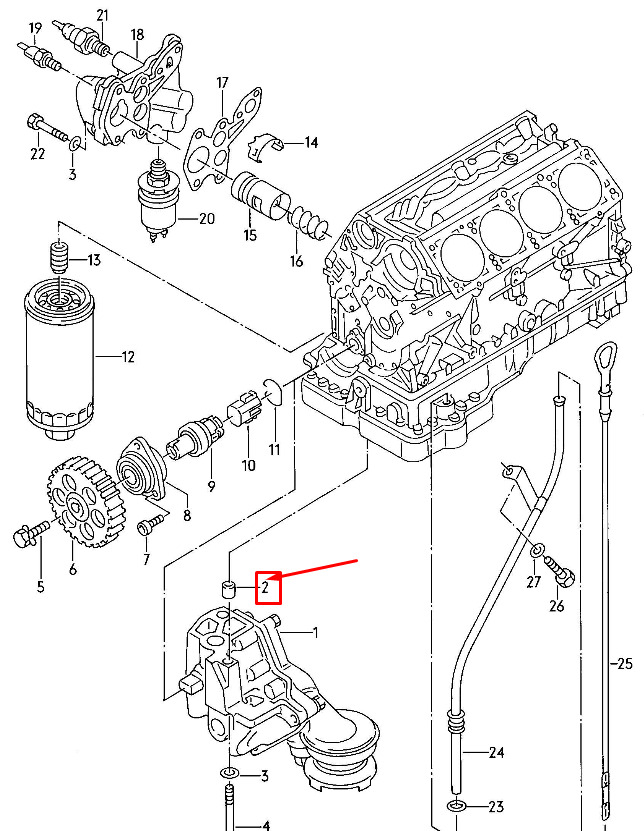 21
19
18
17
14
22
3
20
15
16
13
12
11
10
9
8
7
6
5
2
1
27
26
25
24
23
3
4