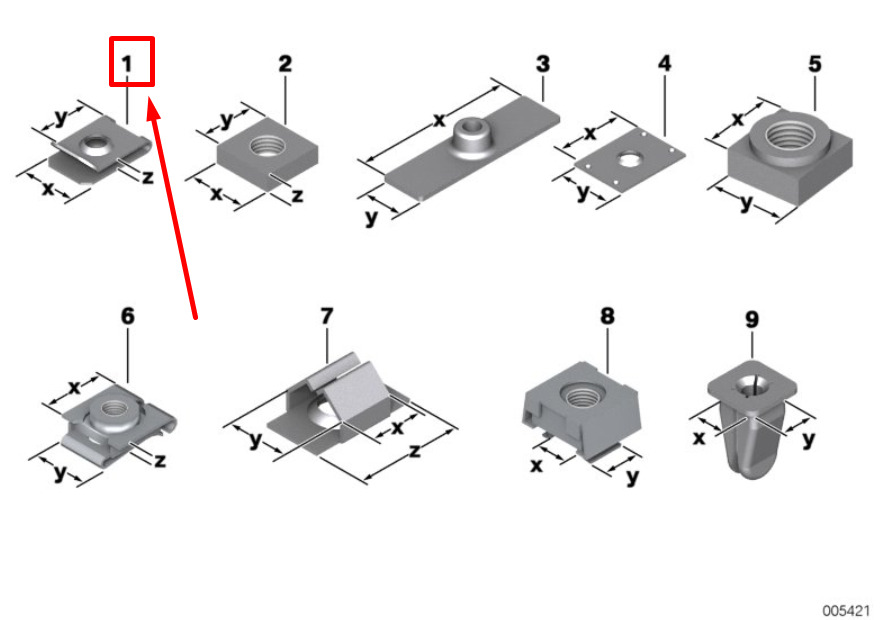 1
y
x
z

2
y
x
z

3
x
y

4
x
y

5
x
y

6
x
y
z

7
y
x
z

8
x
y

9
x
y

005421