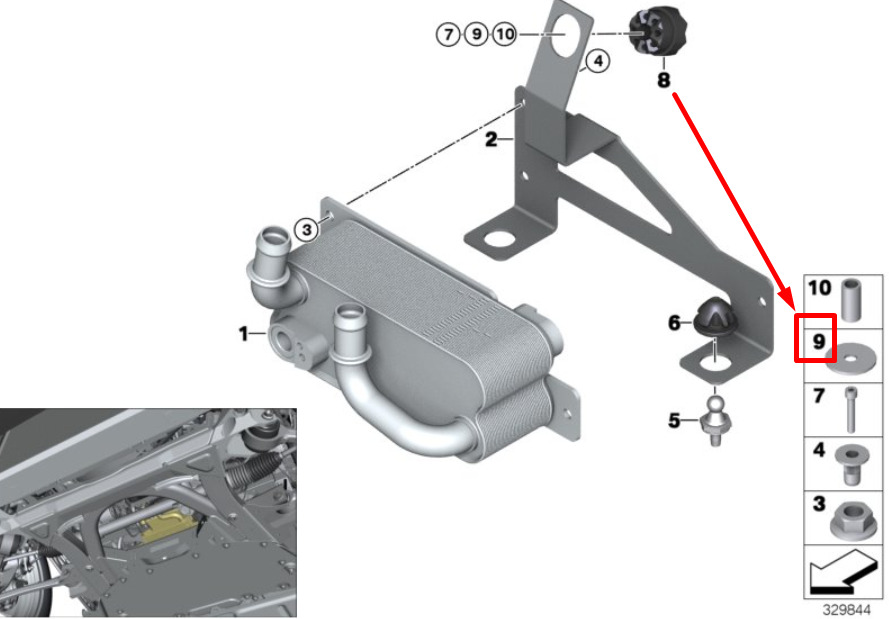 7 9 10
4
8
2
3
1
6
5
10
9
7
4
3
329844