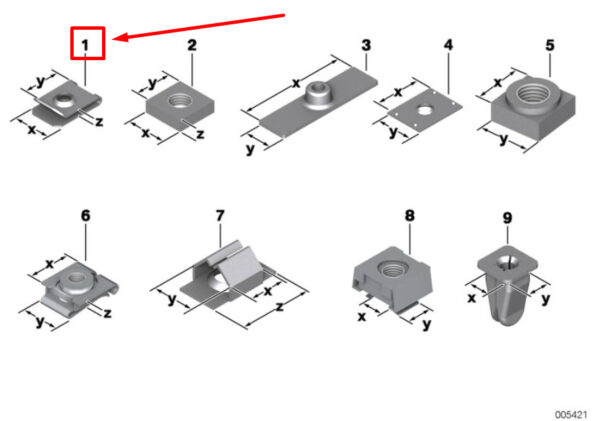 1
y
z
x

2
y
x
z

3
x
y

4
x
y

5
x
y

6
x
z
y

7
y
x
z

8
x
y

9
x
y

005421