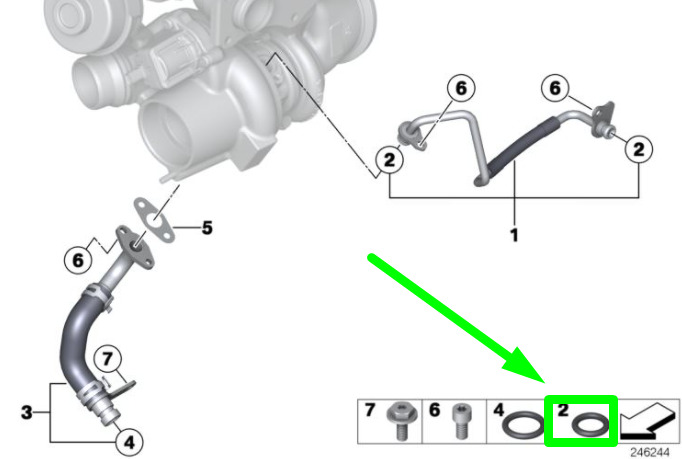 6
6
2
2
1
5
6
7
3
4
7
6
4
2
246244