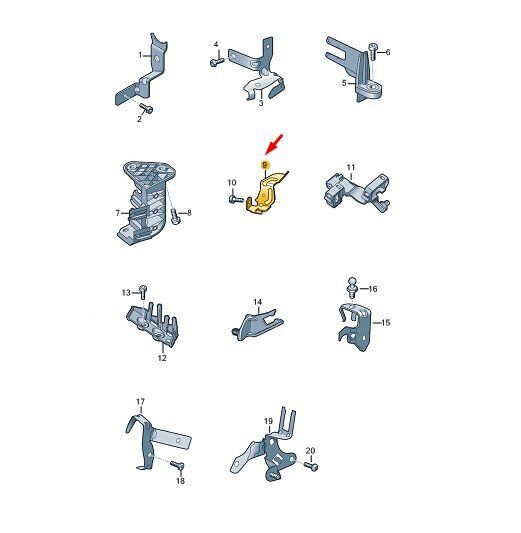 1
2
4
3
6
5
9
10
11
7
8
13
12
14
16
15
17
18
19
20