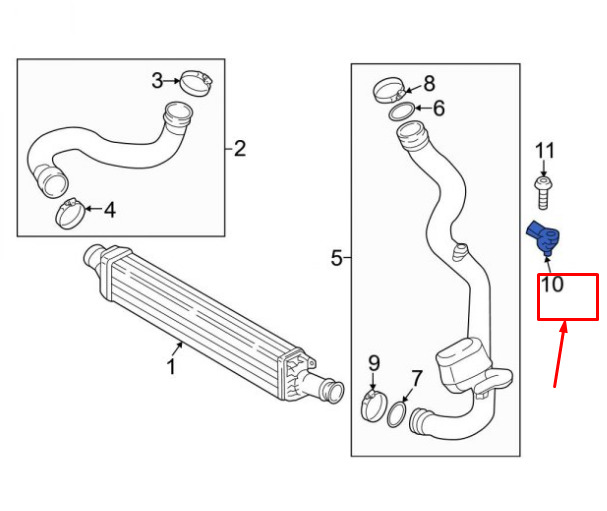 3
2
4
1
8
6
5
9
7
11
10