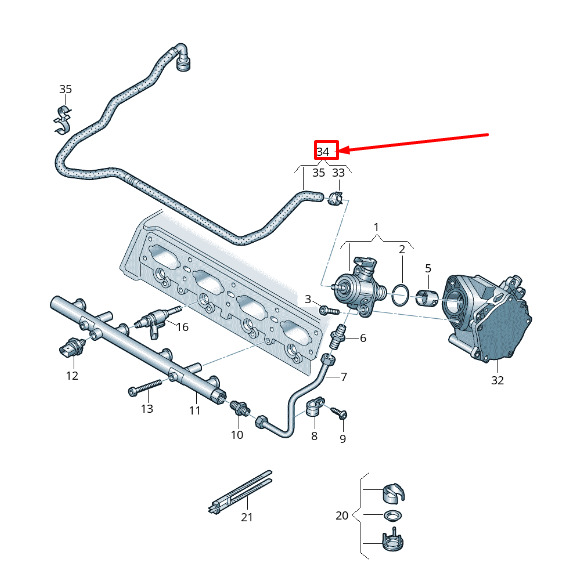 35
34
35 33
1
2
5
3
16
6
12
7
32
13
11
10
8
9
21
20