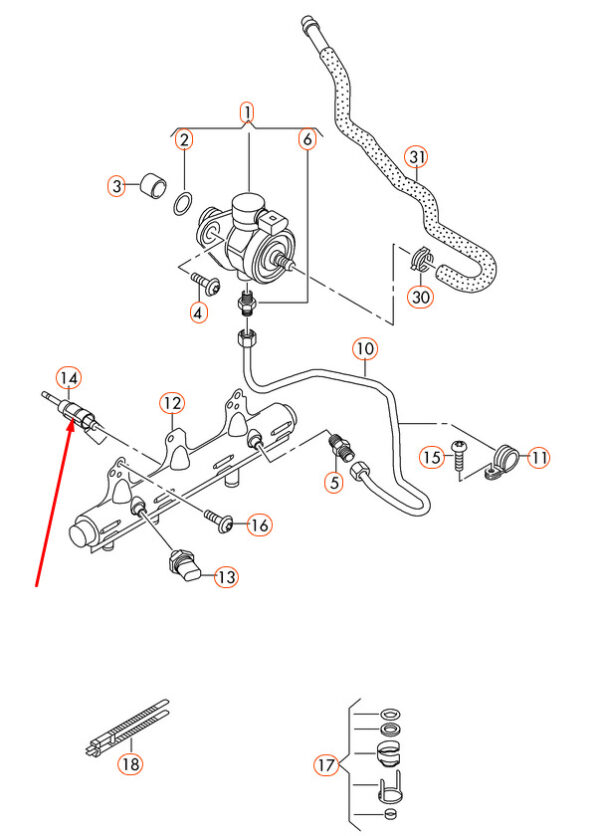 1
2
6
3
31
4
30
10
14
12
15
11
5
16
13
18
17