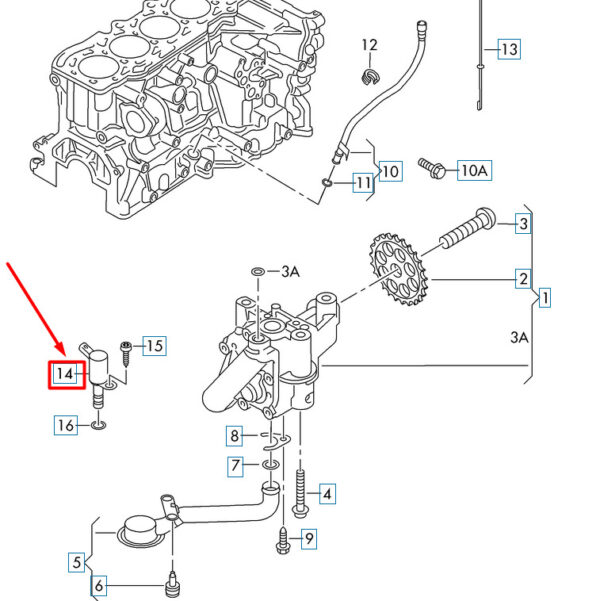 12
13
10
10A
11
3
3A
2
1
3A
15
14
16
8
7
4
9
5
6