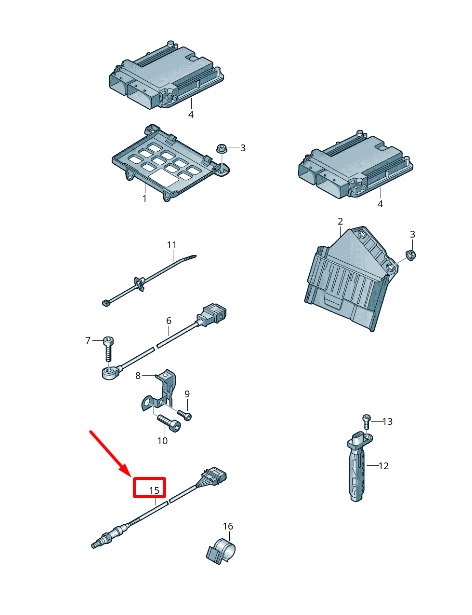 4
3
1
4
2
3
11
6
7
8
9
10
13
12
15
16