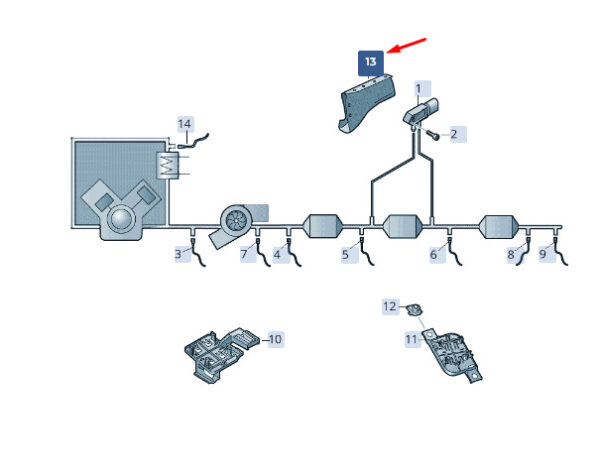 13
1
2
14
3
7
4
5
6
8
9
12
10
11