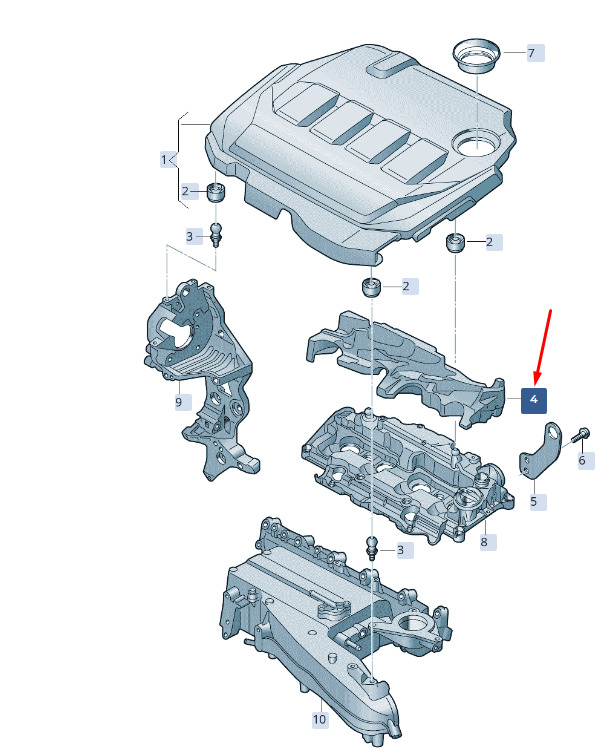 7
1
2
3
2
2
9
4
6
5
8
3
10