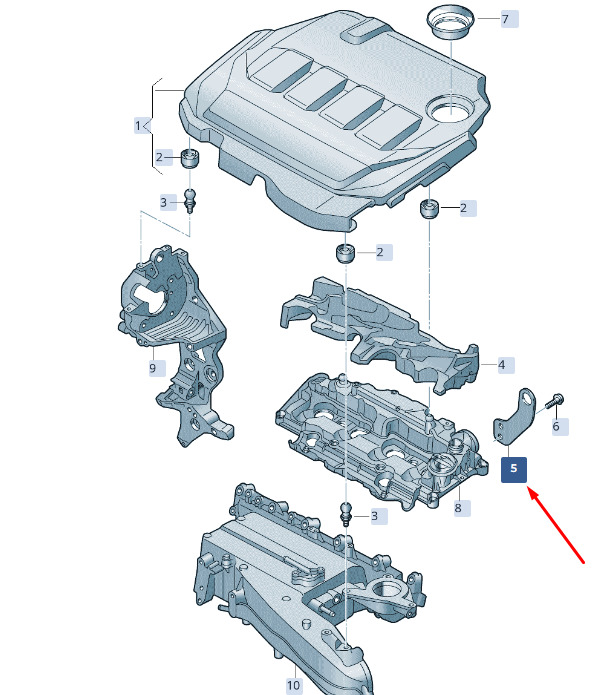 7
1
2
3
2
2
9
4
6
5
8
3
10