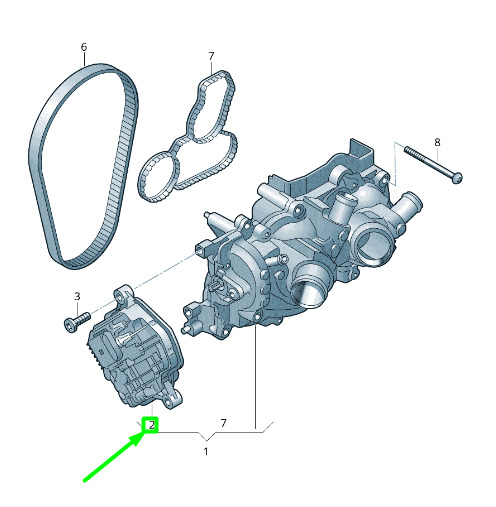 6
7
8
3
2
7
1