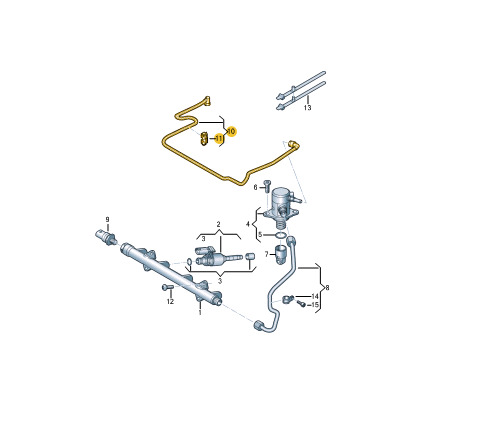 13
10
11
6
4
5
7
9
2
3
3
8
14
15
12
1