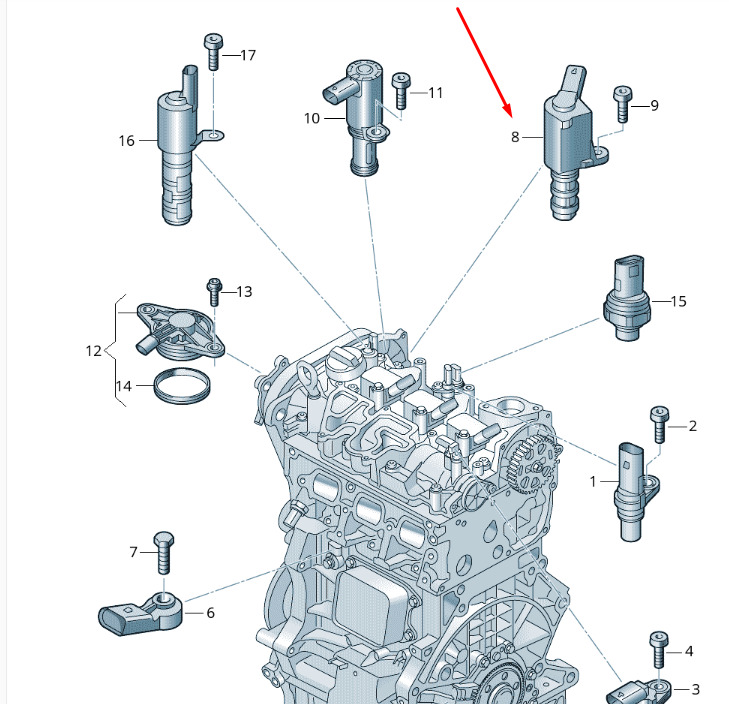 17
16
10
11
8
9
13
12
14
15
2
1
7
6
4
3