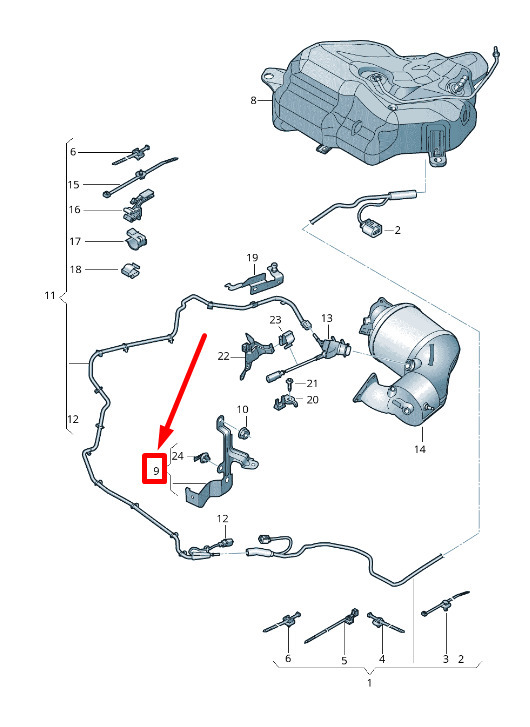 8
6
15
16
17
18
11
12
2
19
23
13
22
21
20
10
24
9
14
12
6
5
4
3
2
1