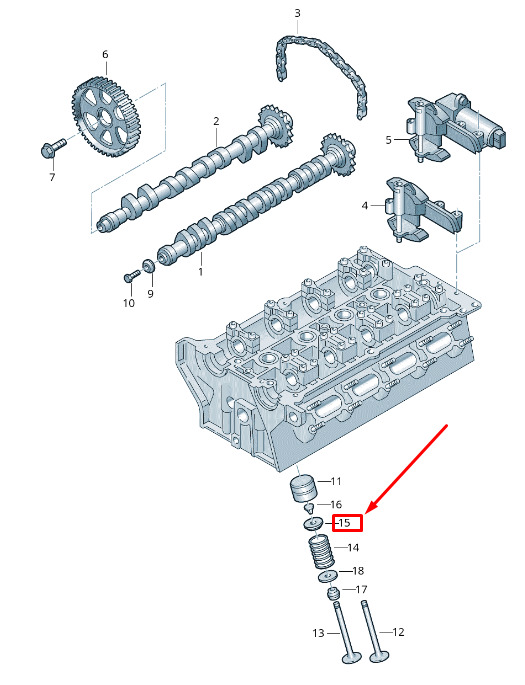 3
6
2
5
7
4
1
10
9
11
16
15
14
18
17
13
12