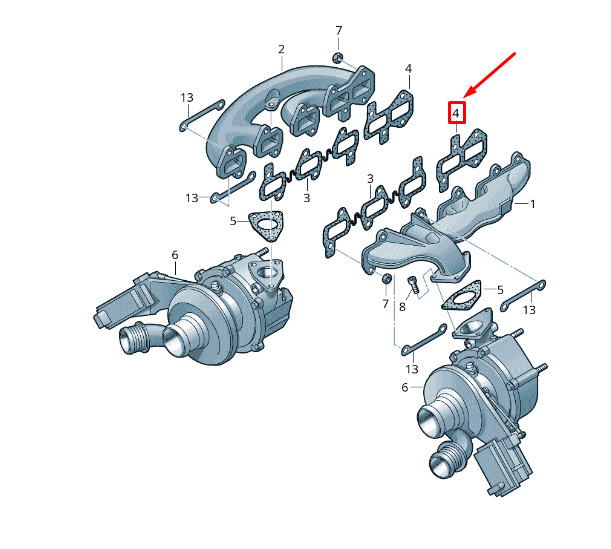 7
2
4
13
4
13
3
3
1
5
6
7
8
5
13
13
6