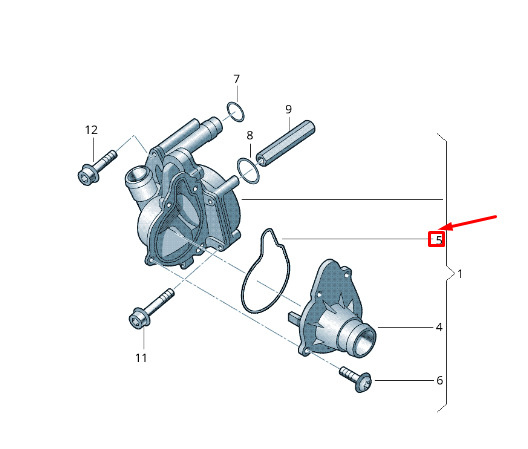 7
9
12
8
5
1
4
11
6