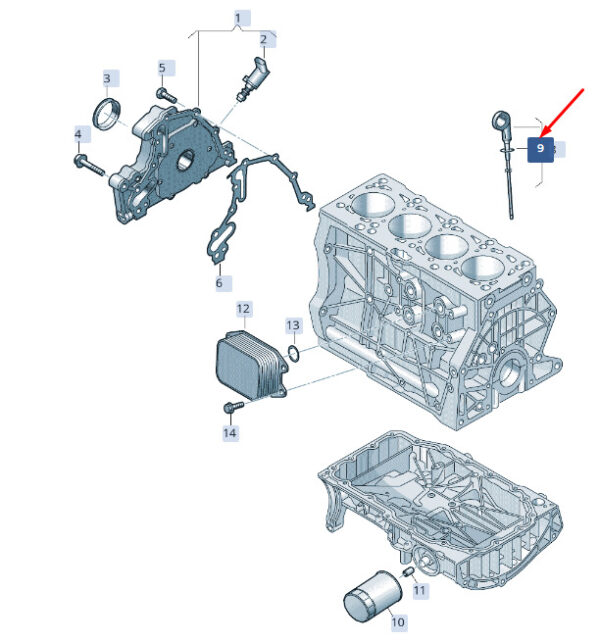 1
2
3
5
4
9
6
12
13
14
11
10