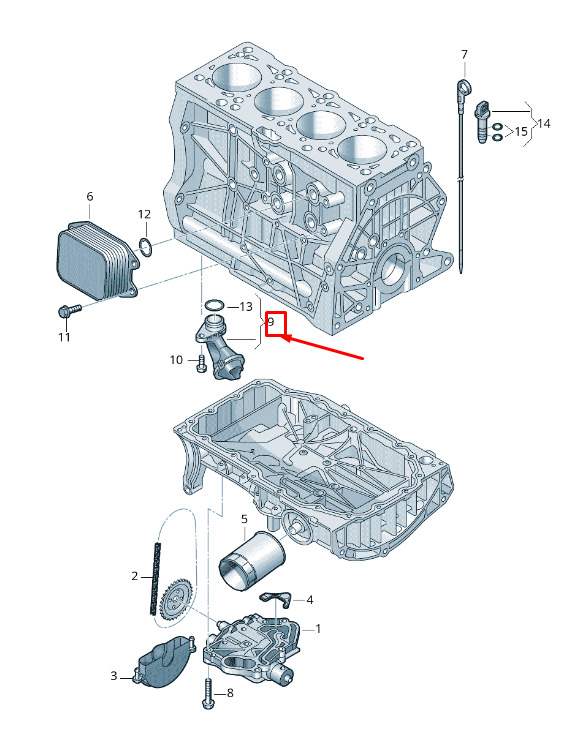 7
14
15
6
12
13
9
11
10
5
2
4
1
3
8