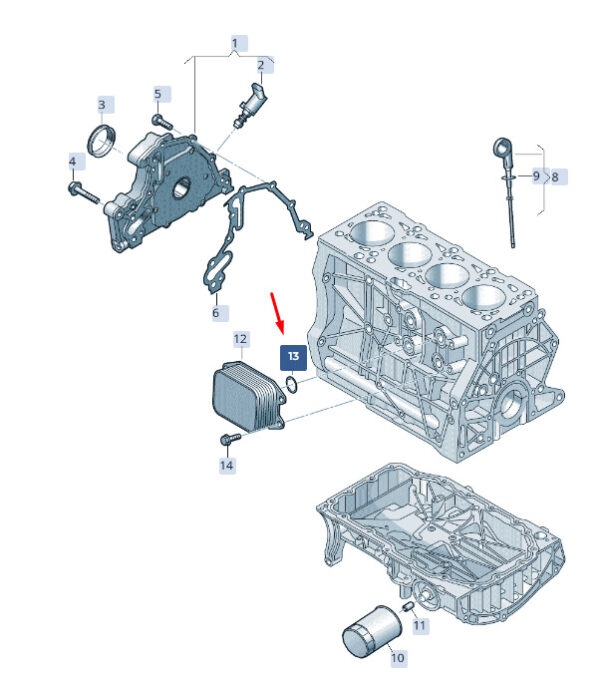 1
2
3
5
4
9
8
6
12
13
14
11
10