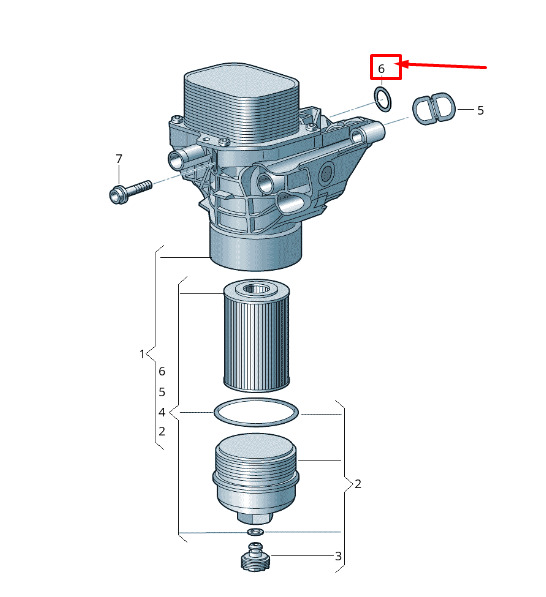 6
5
7
1
6
5
4
2
2
3