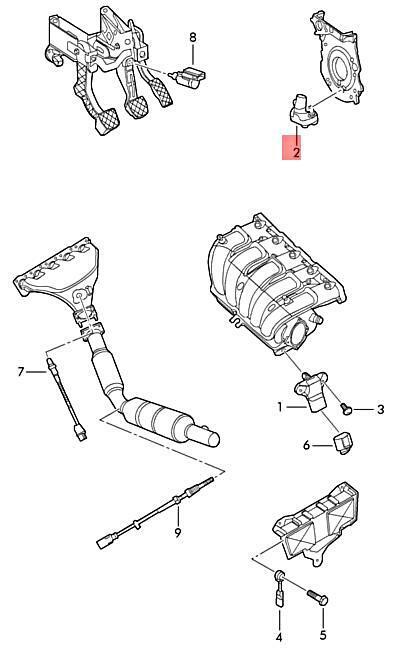 8
2
7
1
3
6
9
4
5