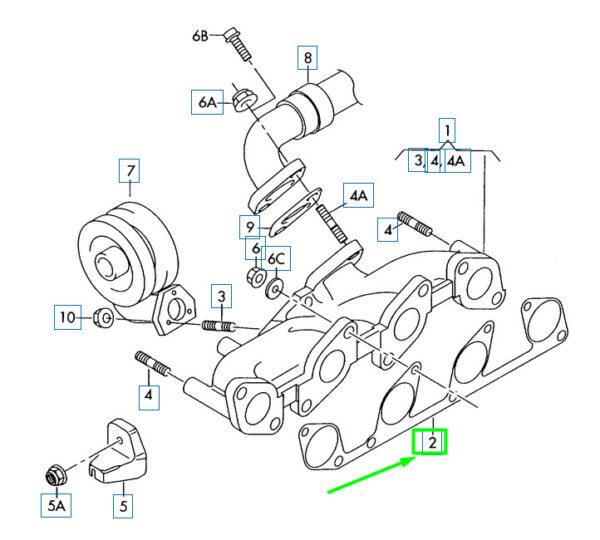 6B
8
6A
1
3, 4, 4A
7
4A
9
4
6
6C
3
10
4
2
5A
5