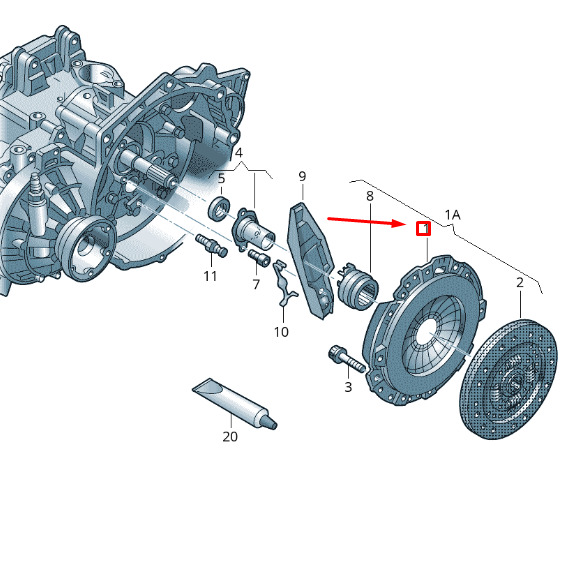 4
5
9
8
1A
1
2
11
7
10
3
20