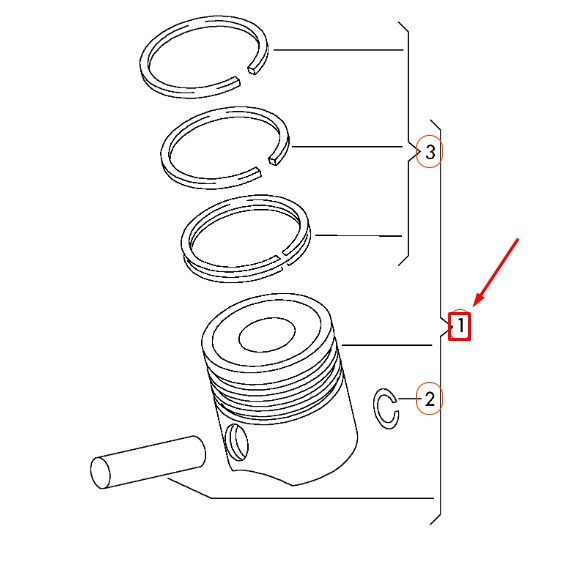 3
1
2