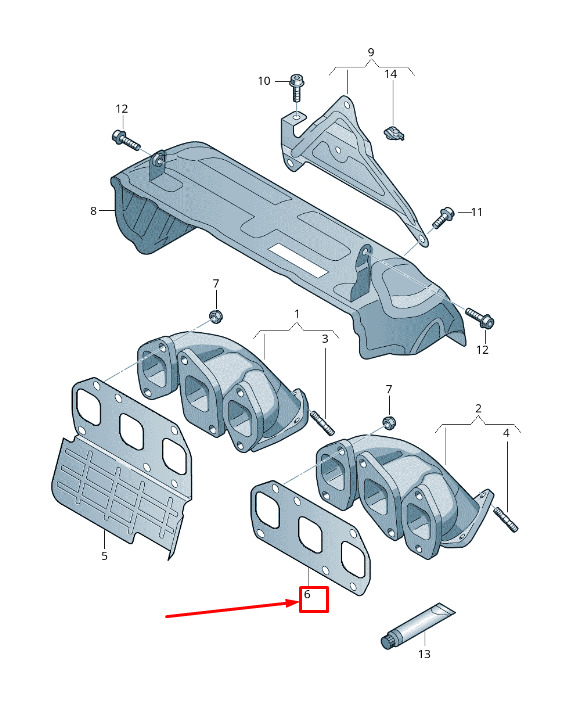 9
10
14
12
8
11
7
1
3
12
7
2
4
5
6
13