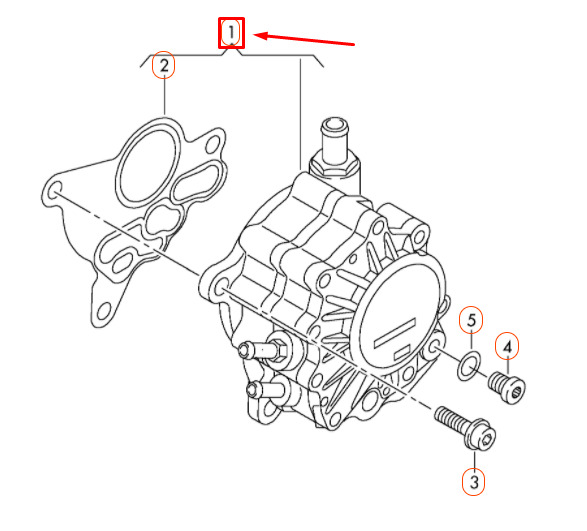 1
2
5
4
3