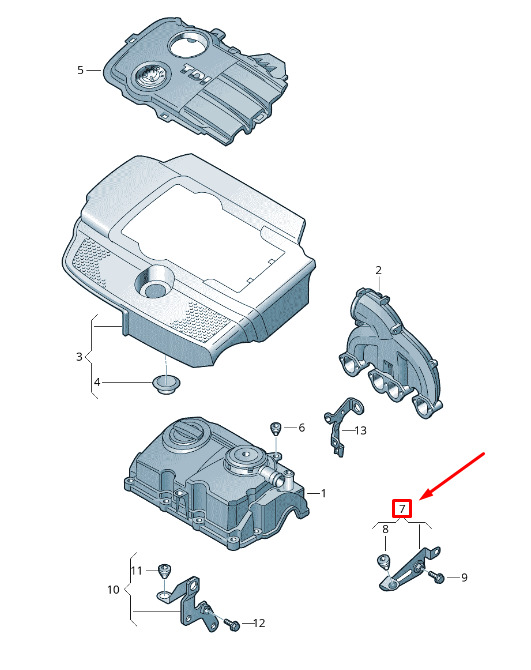 5
TDI
2
3
4
6
13
1
7
8
9
11
10
12