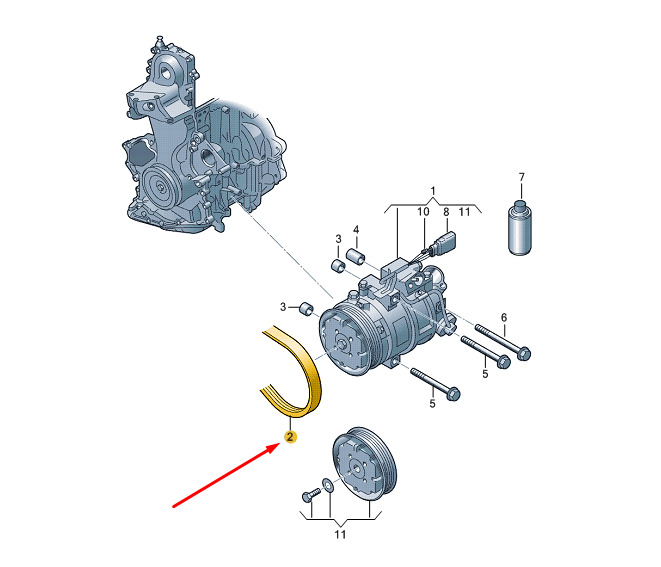 7
1
10
8
11
4
3
3
6
5
5
2
11