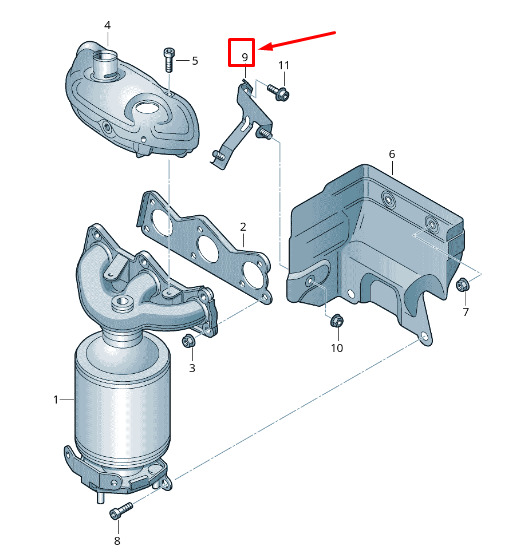 4
5
9
11
6
2
7
10
3
1
8