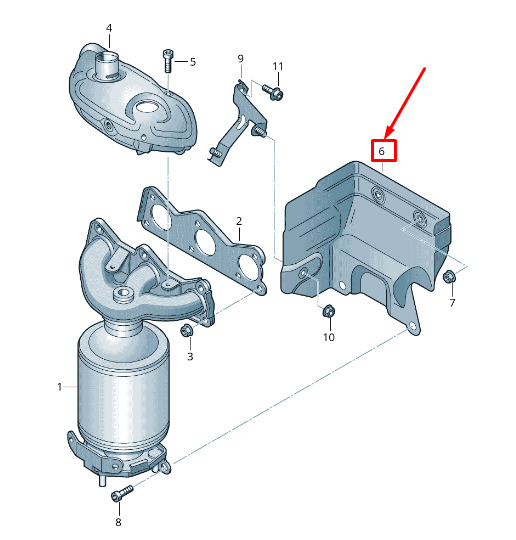 4
5
9
11
6
2
7
10
3
1
8