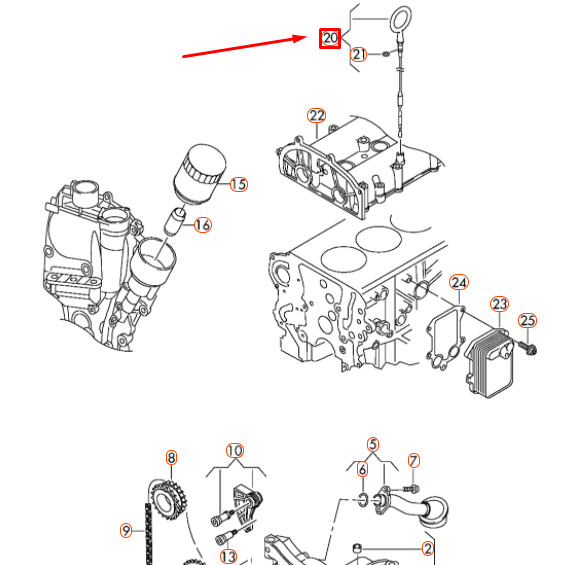 20
21
22
15
16
24
23
25
8
10
5
6
7
9
13
2