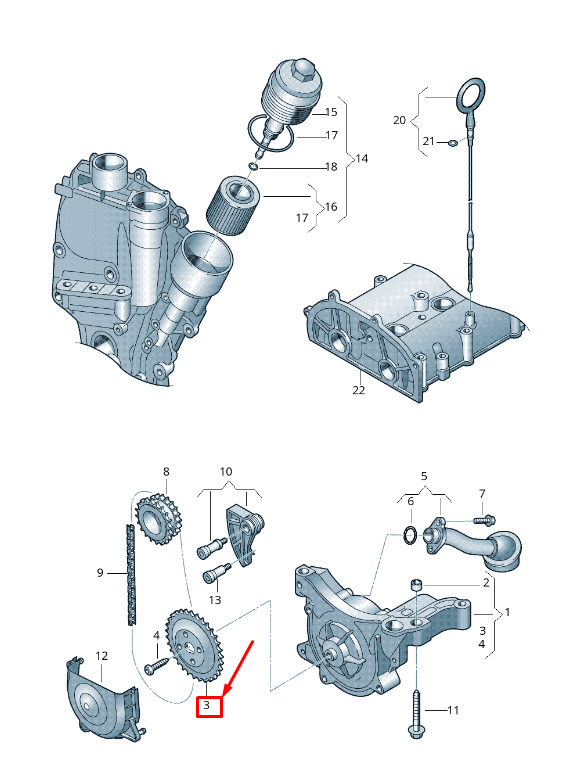 15
17
18
14
16
17
20
21
22
8
10
5
6
7
9
13
2
1
3
4
4
12
3
11