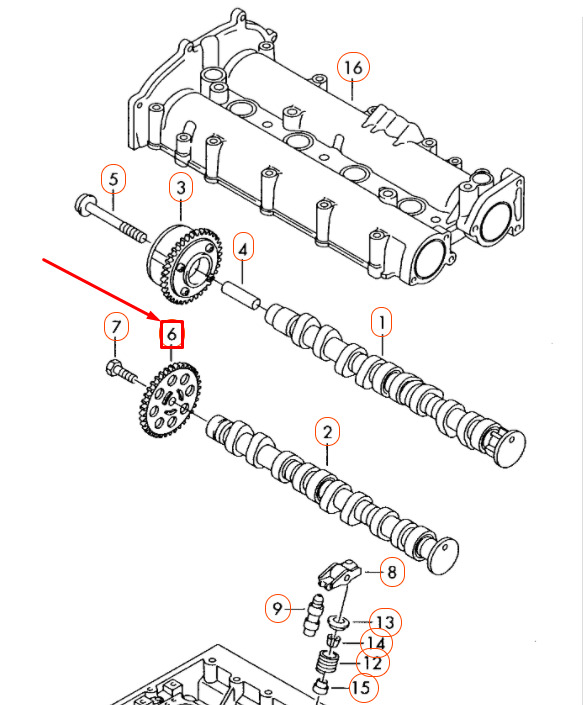 16
5
3
4
1
7
6
2
8
9
13
14
12
15