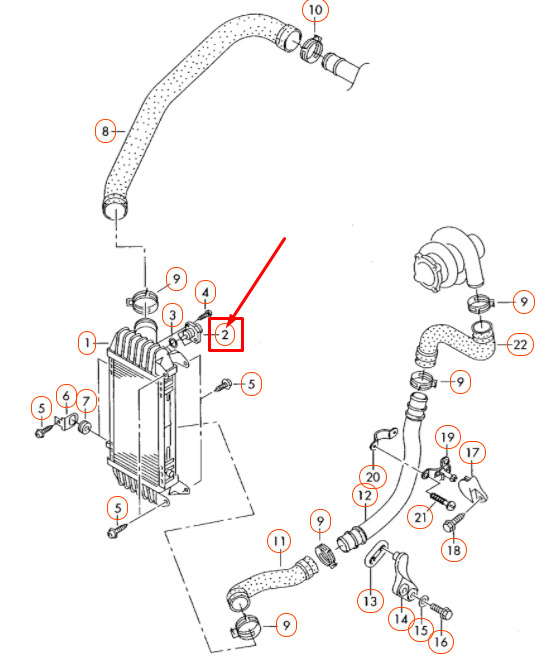 10
8
9
4
3
2
1
5
6
7
5
5
9
22
9
19
17
20
12
21
18
9
11
13
14
15
16
9