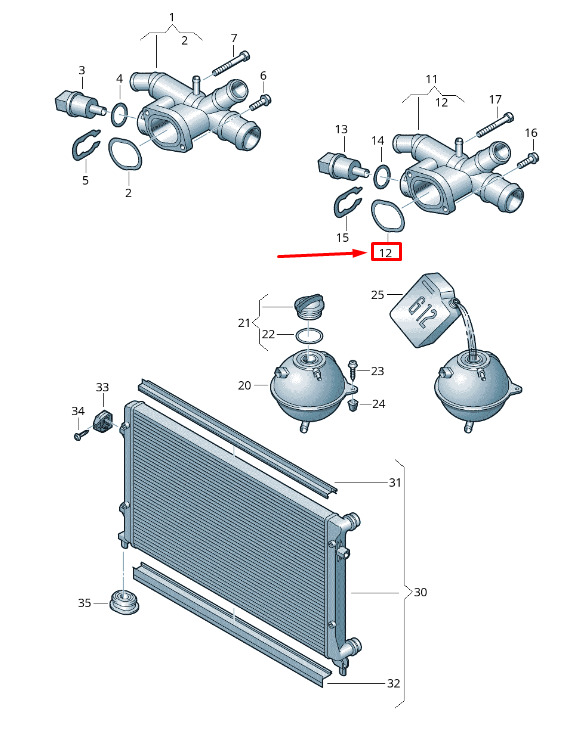 1
2
7
3
4
6
5
2
11
12
17
13
14
16
15
12
25
G12
21
22
23
20
24
33
34
31
30
35
32