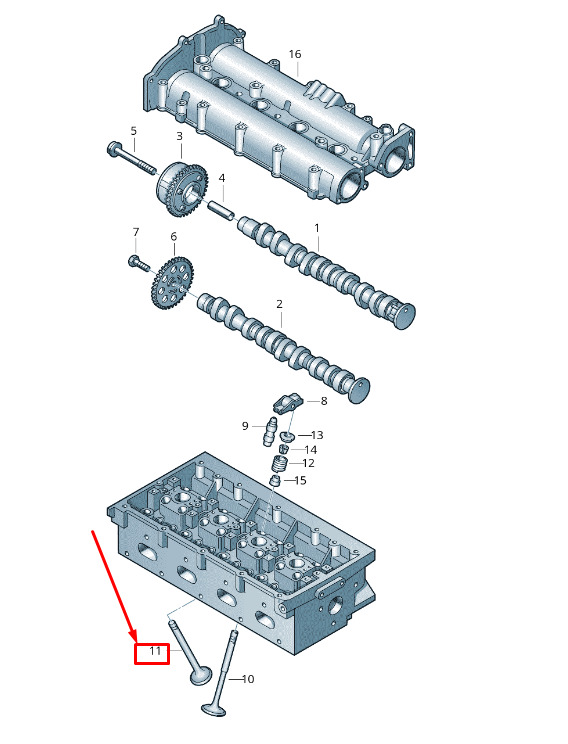 16
5
3
4
1
7
6
2
8
9
13
14
12
15
11
10