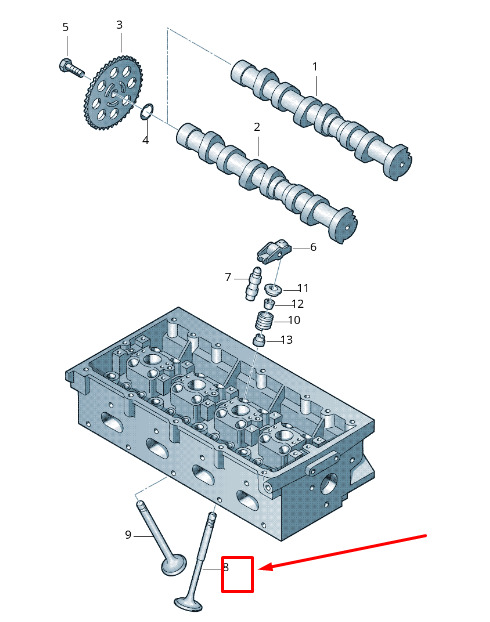 5
3
1
4
2
6
7
11
12
10
13
9
8