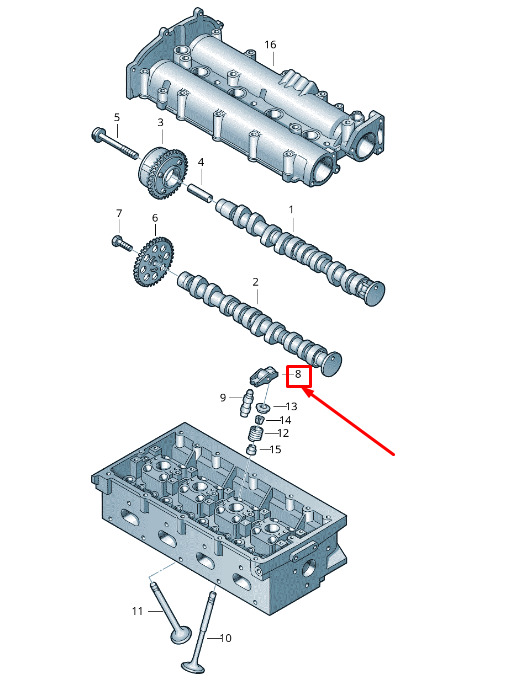 16
5
3
4
1
7
6
2
8
9
13
14
12
15
11
10