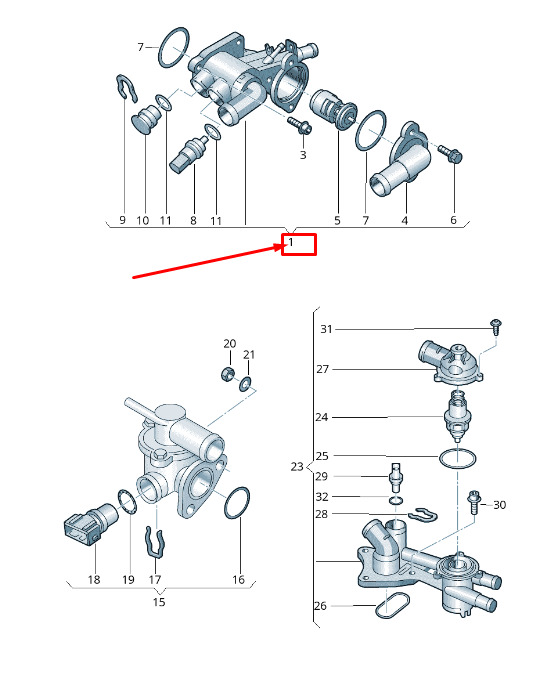 7
3
9
10
11
8
11
5
7
4
6
1
20
21
18
19
17
16
15
31
27
24
25
23
29
32
28
30
26