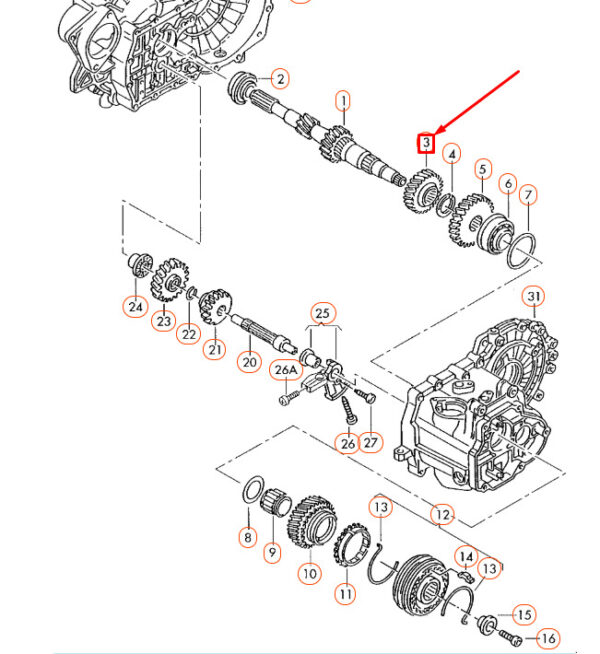 2
1
3
4
5
6
7
24
23
22
21
20
25
26A
26
27
31
8
9
10
11
13
12
14
13
15
16