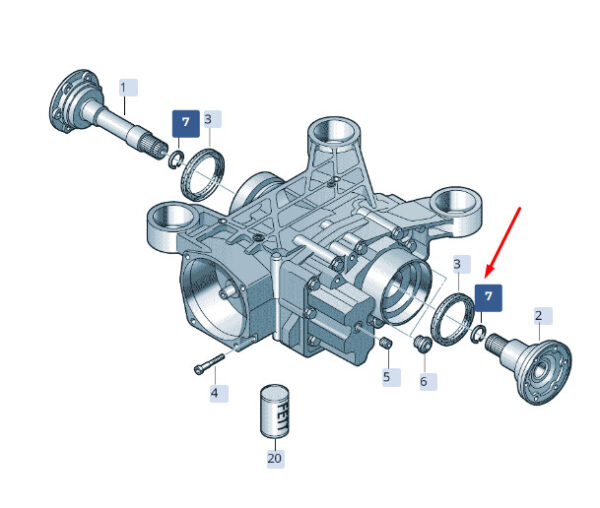 1
7
3
3
7
2
4
5
6
FETT
20